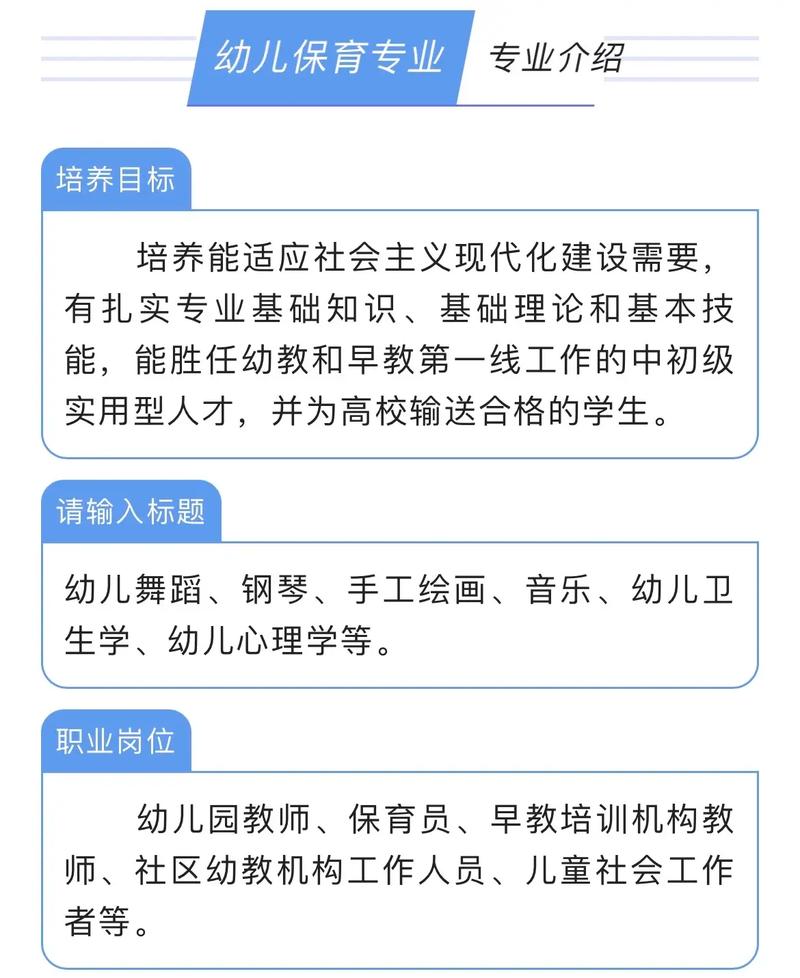 幼儿保育专业 专业介绍

培养目标

培养能适应社会主义现代化建设需要，有扎实专业基础知识、基础理论和基本技能，能胜任幼教和早教第一线工作的中初级实用型人才，并为高校输送合格的学生。

请输入标题

幼儿舞蹈、钢琴、手工绘画、音乐、幼儿卫生学、幼儿心理学等。

职业岗位

幼儿园教师、保育员、早教培训机构教师、社区幼教机构工作人员、儿童社会工作者等。